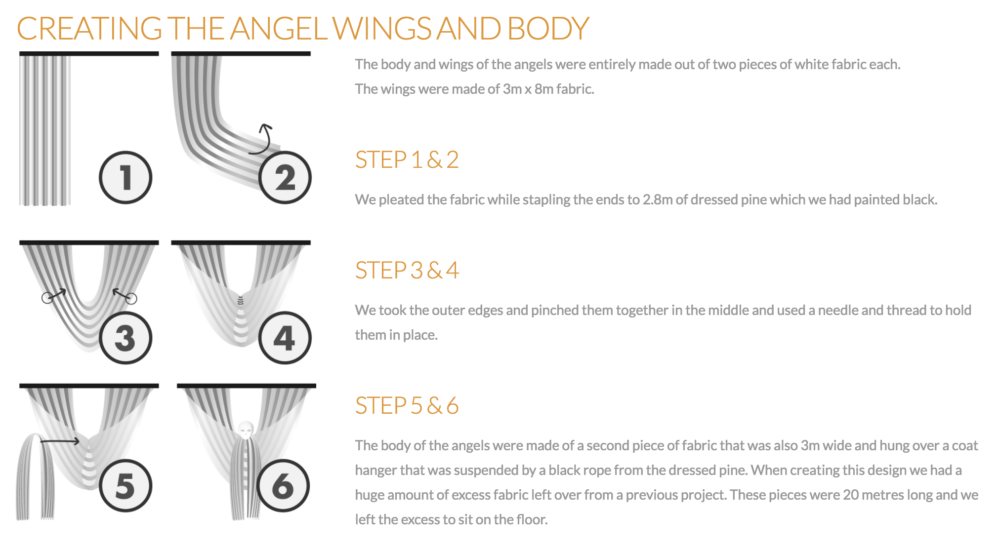 CREATING THE ANGEL WINGS AND BODY

1

2

3

4

5

6

The body and wings of the angels were entirely made out of two pieces of white fabric each.
The wings were made of 3m x 8m fabric.

STEP 1 & 2

We pleated the fabric while stapling the ends to 2.8m of dressed pine which we had painted black.

STEP 3 & 4

We took the outer edges and pinched them together in the middle and used a needle and thread to hold them in place.

STEP 5 & 6

The body of the angels were made of a second piece of fabric that was also 3m wide and hung over a coat hanger that was suspended by a black rope from the dressed pine. When creating this design we had a huge amount of excess fabric left over from a previous project. These pieces were 20 metres long and we left the excess to sit on the floor.